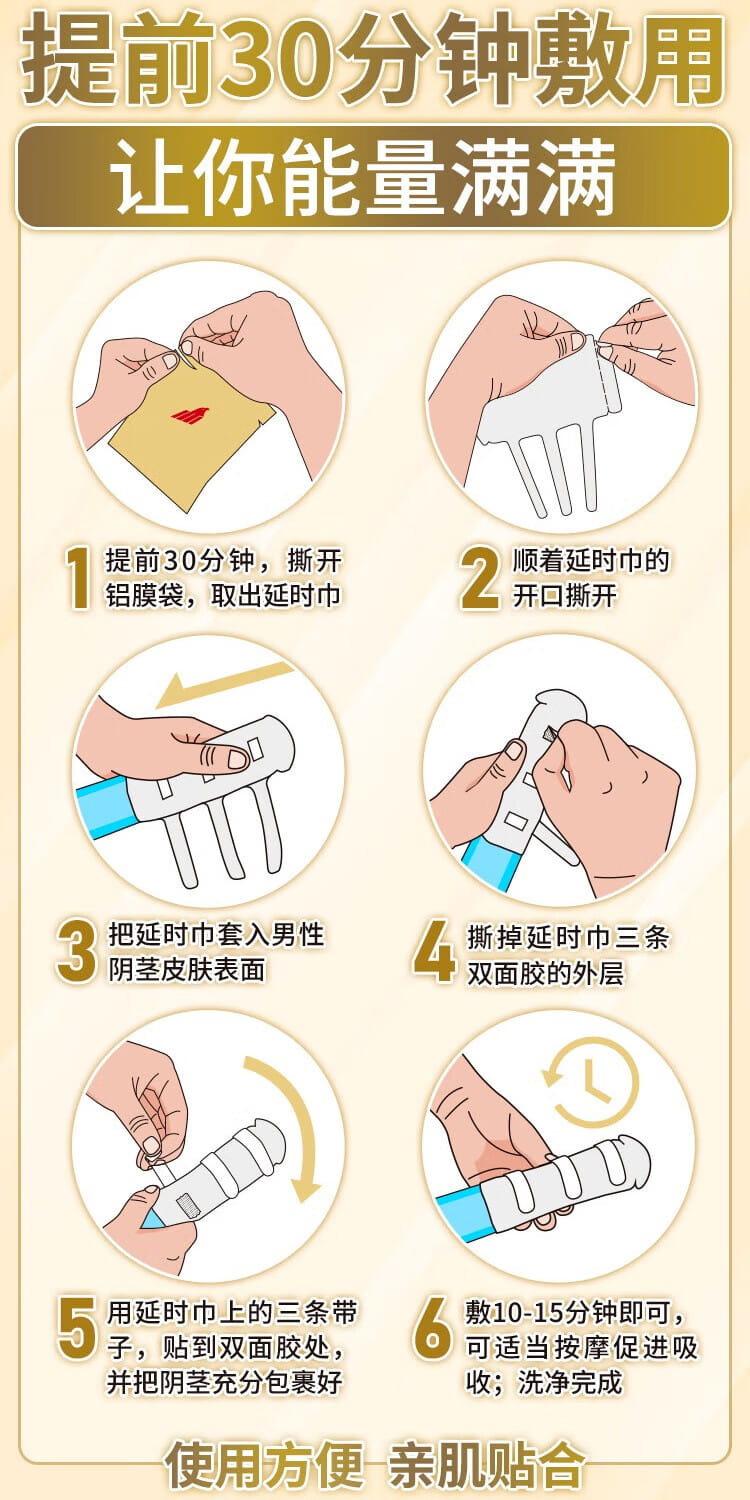 提前30分钟敷用

让你能量满满

1 提前30分钟，撕开铝膜袋，取出延时巾

2 顺着延时巾的开口撕开

3 把延时巾套入男性阴茎皮肤表面

4 撕掉延时巾三条双面胶的外层

5 用延时巾上的三条带子，贴到双面胶处，并把阴茎充分包裹好

6 敷10-15分钟即可，可适当按摩促进吸收；洗净完成

使用方便 亲肌贴合