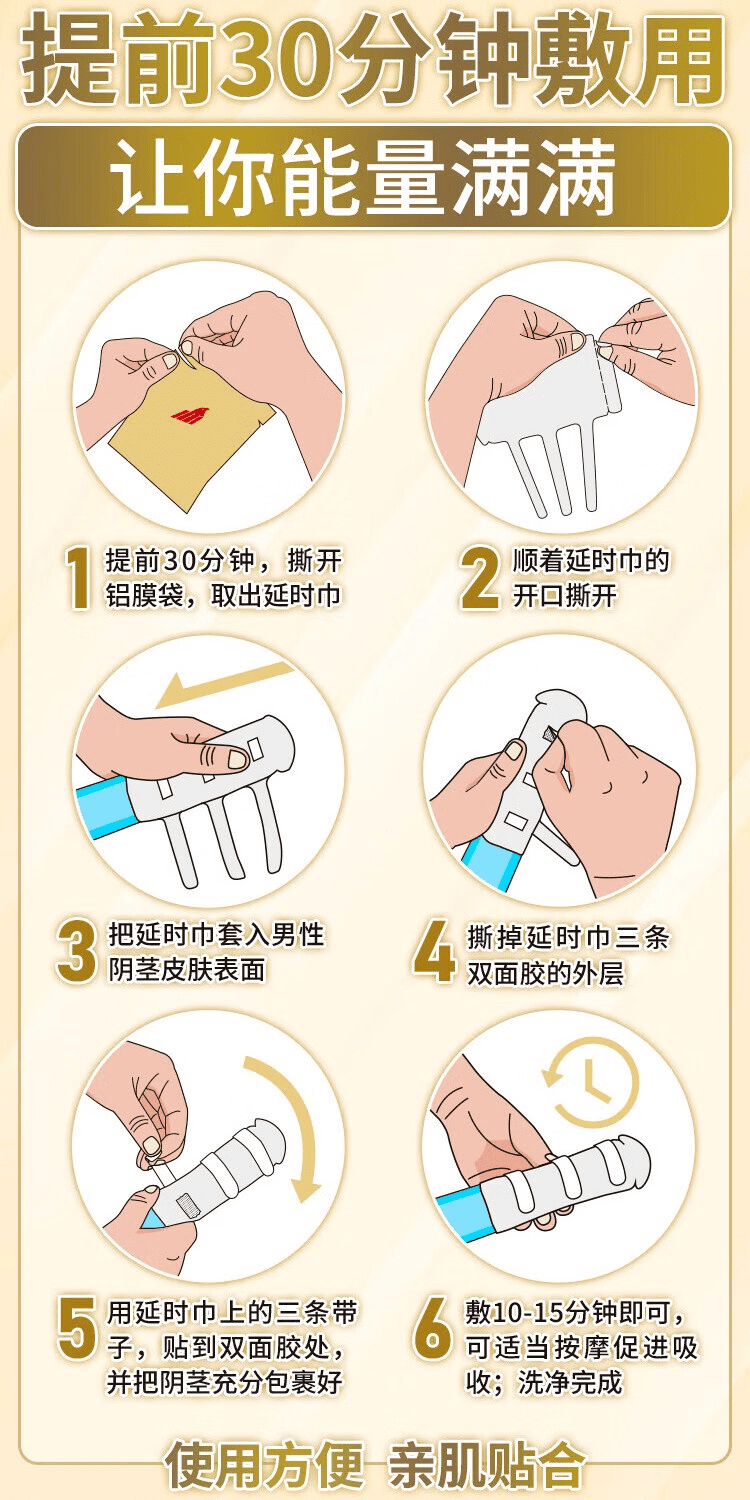 提前30分钟敷用

让你能量满满

1 提前30分钟，撕开铝膜袋，取出延时巾

2 顺着延时巾的开口撕开

3 把延时巾套入男性阴茎皮肤表面

4 撕掉延时巾三条双面胶的外层

5 用延时巾上的三条带子，贴到双面胶处，并把阴茎充分包裹好

6 敷10-15分钟即可，可适当按摩促进吸收；洗净完成

使用方便 亲肌贴合